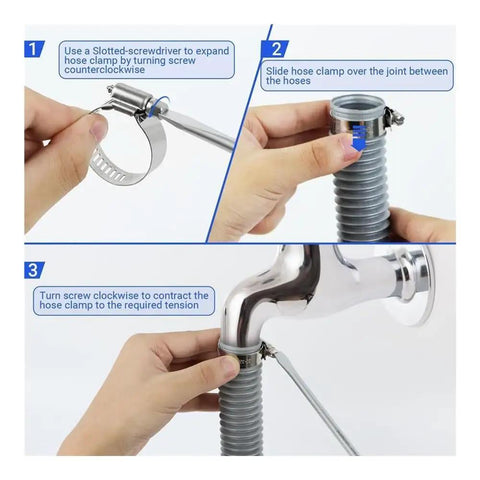 1

Use a Slotted-screwdriver to expand hose clamp by turning screw counterclockwise

2

Slide hose clamp over the joint between the hoses

3

Turn screw clockwise to contract the hose clamp to the required tension