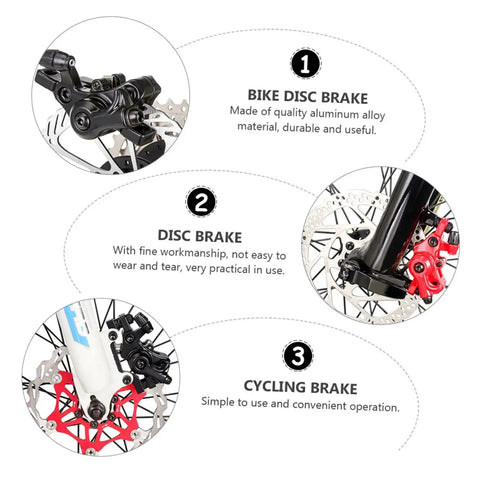 1

BIKE DISC BRAKE
Made of quality aluminum alloy material, durable and useful.

2

DISC BRAKE
With fine workmanship, not easy to wear and tear, very practical in use.

3

CYCLING BRAKE
Simple to use and convenient operation.