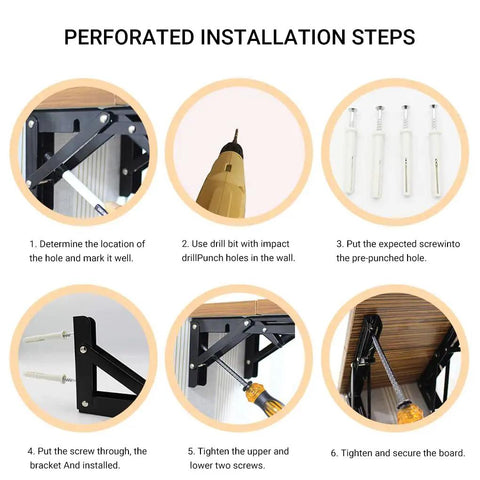 PERFORATED INSTALLATION STEPS

1. Determine the location of the hole and mark it well.

2. Use drill bit with impact drillPunch holes in the wall.

3. Put the expected screwinto the pre-punched hole.

4. Put the screw through, the bracket And installed.

5. Tighten the upper and lower two screws.

6. Tighten and secure the board.