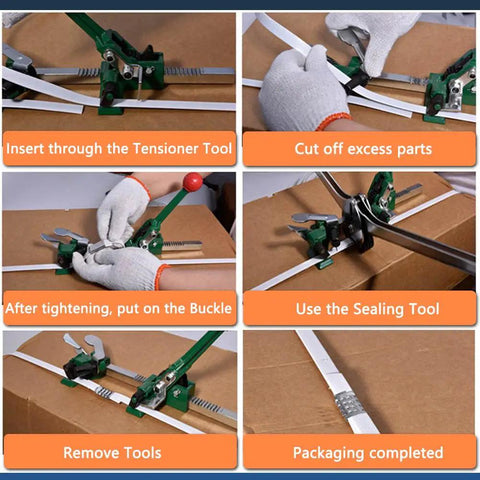 Insert through the Tensioner Tool

Cut off excess parts

After tightening, put on the Buckle

Use the Sealing Tool

Remove Tools

Packaging completed