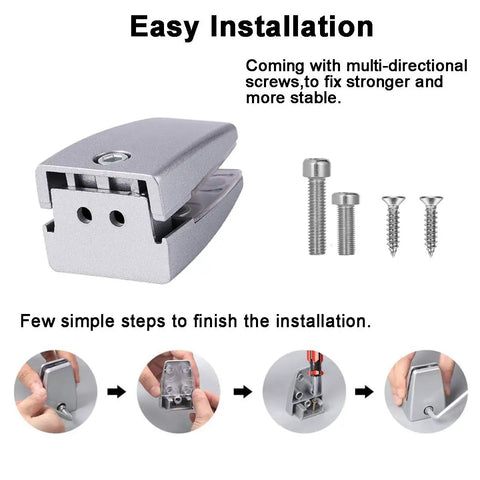 Easy Installation

Coming with multi-directional screws,to fix stronger and more stable.

Few simple steps to finish the installation.