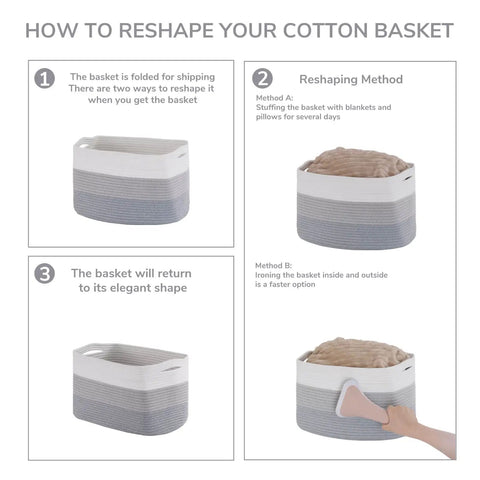 HOW TO RESHAPE YOUR COTTON BASKET

1

The basket is folded for shipping
There are two ways to reshape it
when you get the basket

2

Reshaping Method

Method A:
Stuffing the basket with blankets and pillows for several days

Method B:
Ironing the basket inside and outside is a faster option

3

The basket will return
to its elegant shape