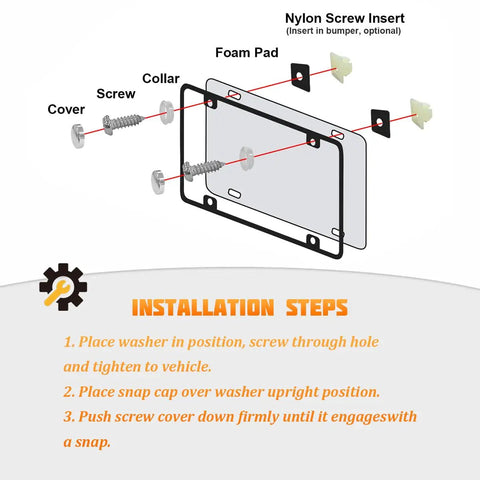 Nylon Screw Insert
(Insert in bumper, optional)

Foam Pad

Collar

Screw

Cover

INSTALLATION STEPS

1. Place washer in position, screw through hole and tighten to vehicle.
2. Place snap cap over washer upright position.
3. Push screw cover down firmly until it engageswith a snap.