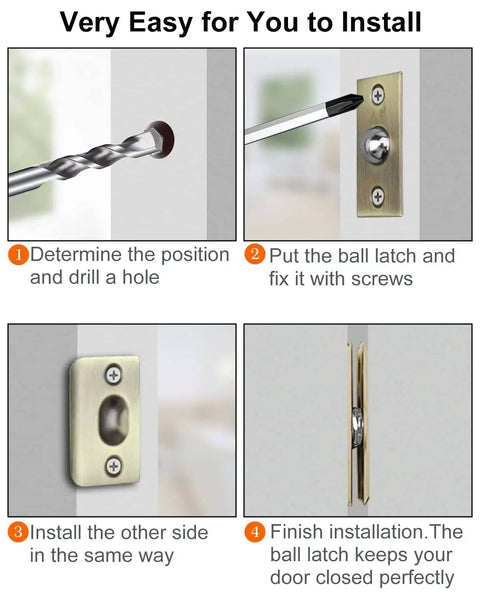 Very Easy for You to Install

1 Determine the position and drill a hole

2 Put the ball latch and fix it with screws

3 Install the other side in the same way

4 Finish installation.The ball latch keeps your door closed perfectly