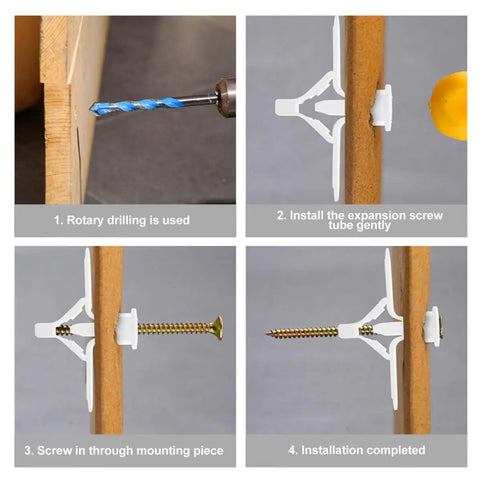 1. Rotary drilling is used

2. Install the expansion screw tube gently

3. Screw in through mounting piece

4. Installation completed