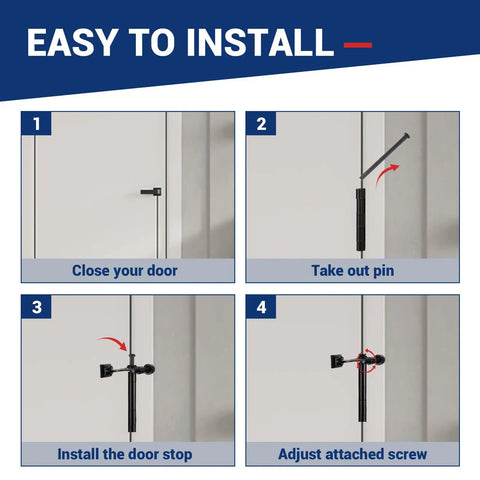 EASY TO INSTALL

1
Close your door

2
Take out pin

3
Install the door stop

4
Adjust attached screw