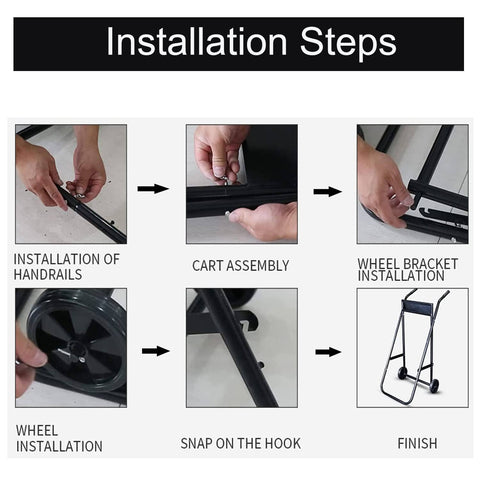 Installation Steps

INSTALLATION OF HANDRAILS

CART ASSEMBLY

WHEEL BRACKET INSTALLATION

WHEEL INSTALLATION

SNAP ON THE HOOK

FINISH