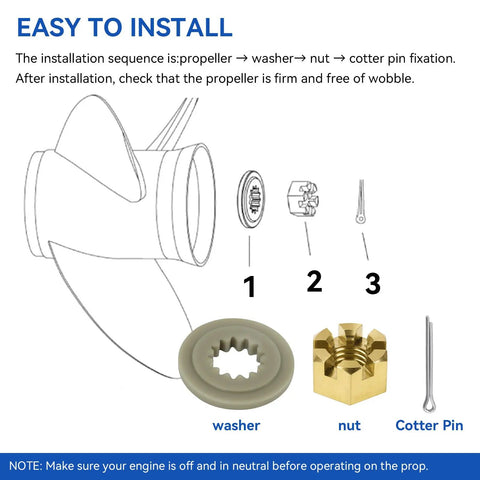 EASY TO INSTALL

The installation sequence is:propeller → washer→ nut → cotter pin fixation. After installation, check that the propeller is firm and free of wobble.

1

2

3

washer

nut

Cotter Pin

NOTE: Make sure your engine is off and in neutral before operating on the prop.