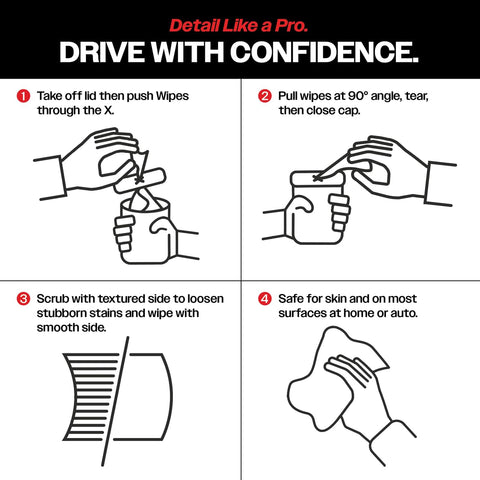 Detail Like a Pro.
DRIVE WITH CONFIDENCE.

1 Take off lid then push Wipes through the X.

2 Pull wipes at 90° angle, tear, then close cap.

3 Scrub with textured side to loosen stubborn stains and wipe with smooth side.

4 Safe for skin and on most surfaces at home or auto.