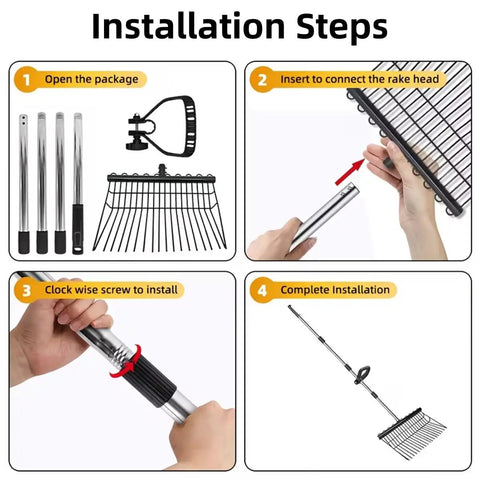 Installation Steps

1 Open the package

2 Insert to connect the rake head

3 Clock wise screw to install

4 Complete Installation