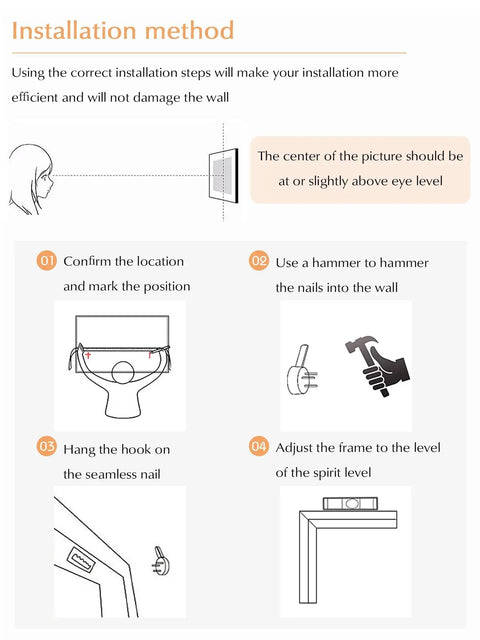 Installation method

Using the correct installation steps will make your installation more efficient and will not damage the wall

The center of the picture should be at or slightly above eye level

01 Confirm the location and mark the position

02 Use a hammer to hammer the nails into the wall

03 Hang the hook on the seamless nail

04 Adjust the frame to the level of the spirit level