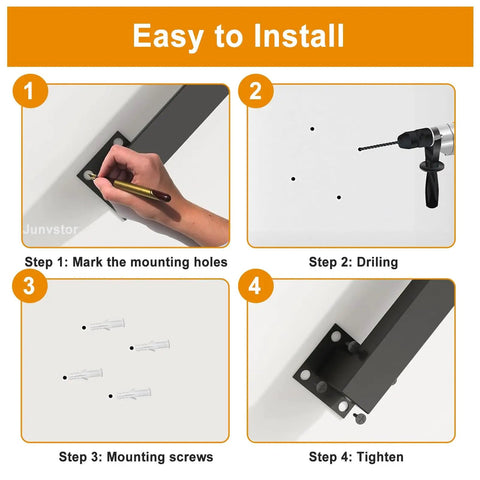 Easy to Install

1

Junvstor

Step 1: Mark the mounting holes

2

Step 2: Driling

3

Step 3: Mounting screws

4

Step 4: Tighten