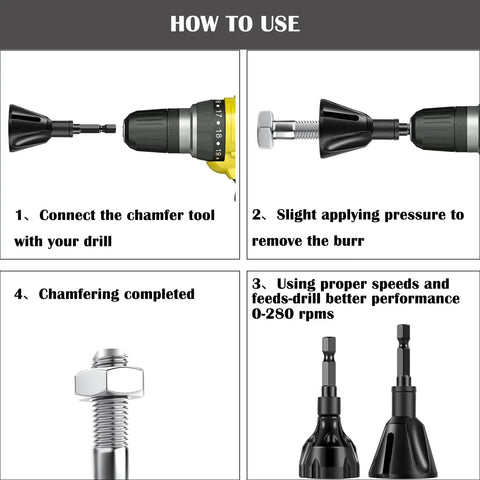 HOW TO USE

17 18 19

1、Connect the chamfer tool with your drill

2、Slight applying pressure to remove the burr

4、Chamfering completed

3、Using proper speeds and feeds-drill better performance 0-280 rpms