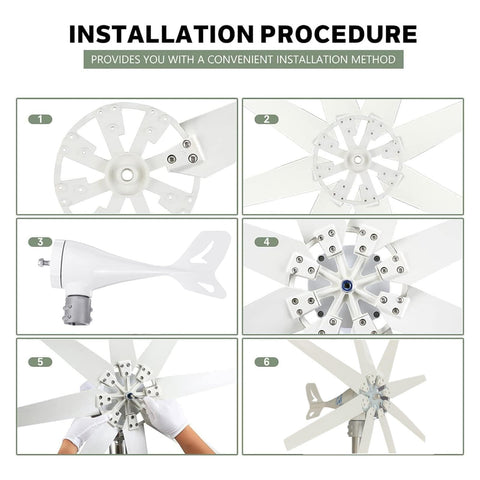 INSTALLATION PROCEDURE

PROVIDES YOU WITH A CONVENIENT INSTALLATION METHOD

1

2

3

4

5

6