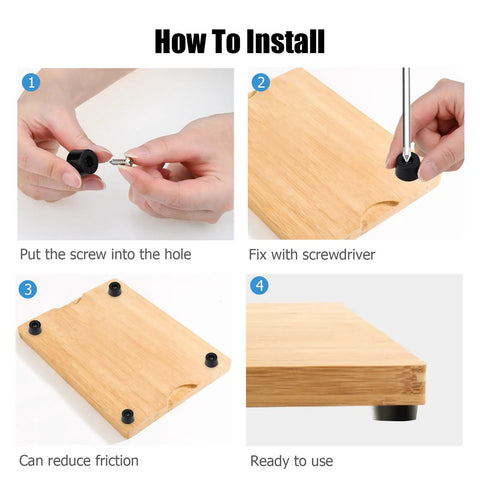 How To Install

1

Put the screw into the hole

2

Fix with screwdriver

3

Can reduce friction

4

Ready to use