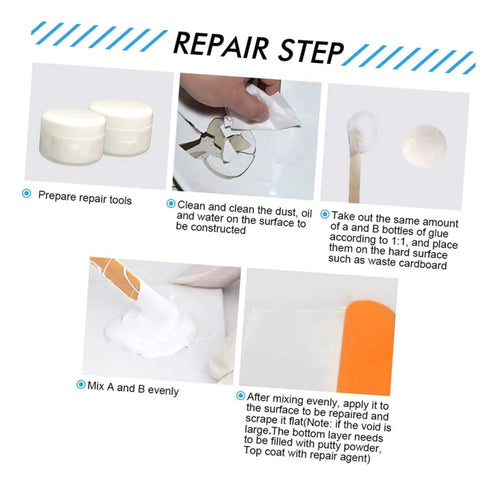 REPAIR STEP

Prepare repair tools

Clean and clean the dust, oil and water on the surface to be constructed

Take out the same amount of a and B bottles of glue according to 1:1, and place them on the hard surface such as waste cardboard

Mix A and B evenly

After mixing evenly, apply it to the surface to be repaired and scrape it flat(Note: if the void is large.The bottom layer needs to be filled with putty powder, Top coat with repair agent)