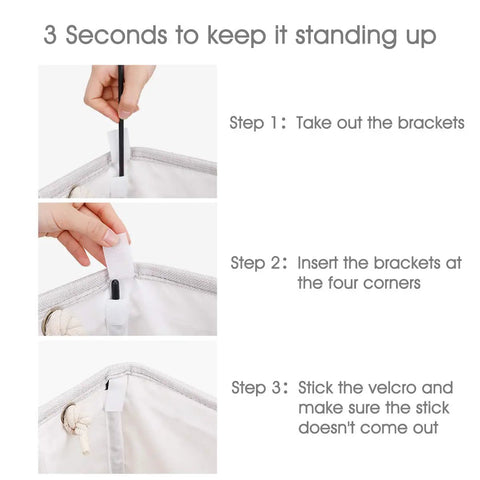 3 Seconds to keep it standing up

Step 1: Take out the brackets

Step 2: Insert the brackets at the four corners

Step 3: Stick the velcro and make sure the stick doesn't come out