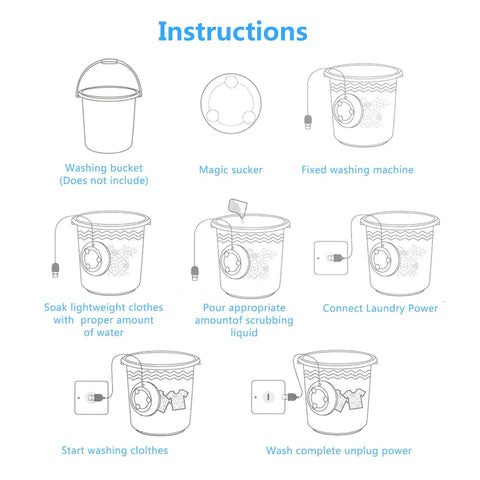 Instructions

Washing bucket
(Does not include)

Magic sucker

Fixed washing machine

Soak lightweight clothes with proper amount of water

Pour appropriate amountof scrubbing liquid

Connect Laundry Power

Start washing clolthes

Wash complete unplug power