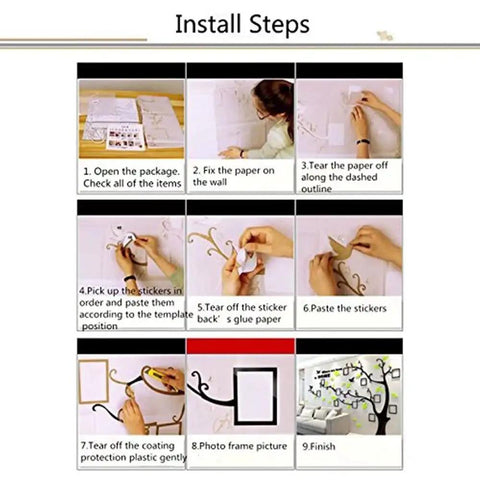 Install Steps

1. Open the package. Check all of the items

2. Fix the paper on the wall

3.Tear the paper off along the dashed outline

4.Pick up the stickers in order and paste them according to the template position

5.Tear off the sticker back' s glue paper

6.Paste the stickers

7.Tear off the coating protection plastic gently

8.Photo frame picture

9.Finish