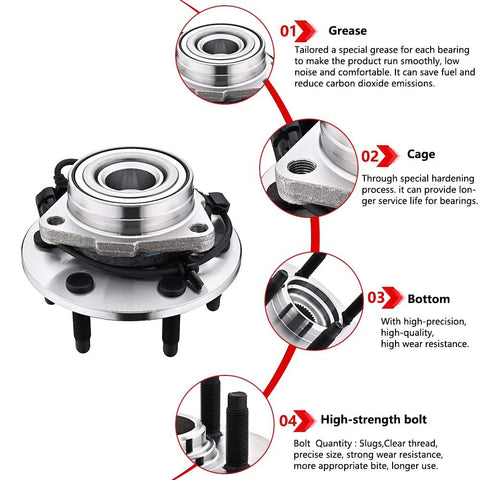 01 Grease

Tailored a special grease for each bearing to make the product run smoothly, low noise and comfortable. It can save fuel and reduce carbon dioxide emissions.

02 Cage

Through special hardening process. it can provide longer service life for bearings.

03 Bottom

With high-precision, high-quality, high wear resistance.

04 High-strength bolt

Bolt Quantity : 5lugs,Clear thread, precise size, strong wear resistance, more appropriate bite, longer use.