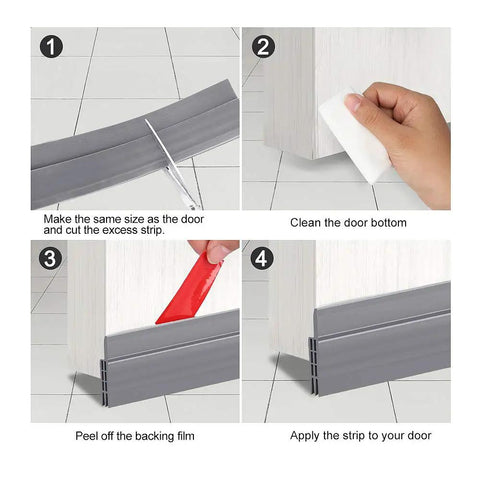 1

Make the same size as the door and cut the excess strip.

2

Clean the door bottom

3

Peel off the backing film

4

Apply the strip to your door