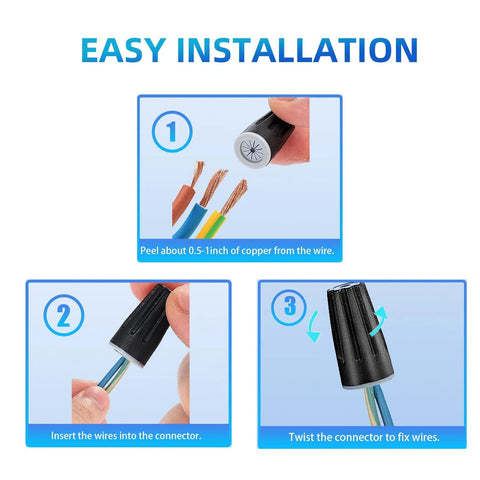 EASY INSTALLATION

1

Peel about 0.5-1inch of copper from the wire.

2

Insert the wires into the connector.

3

Twist the connector to fix wires.