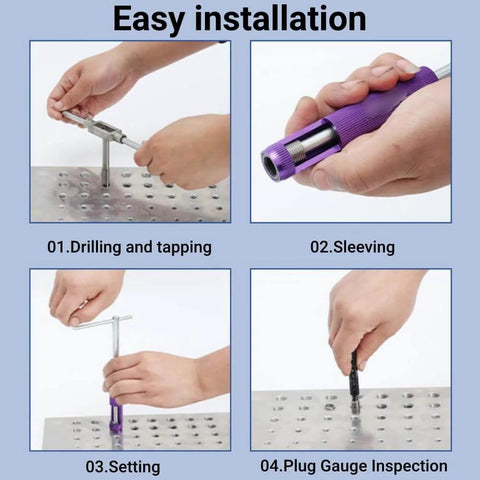 Easy installation

01.Drilling and tapping

02.Sleeving

03.Setting

04.Plug Gauge Inspection