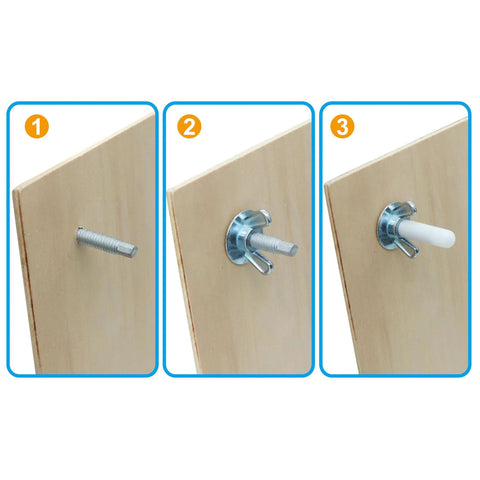 1

2

3