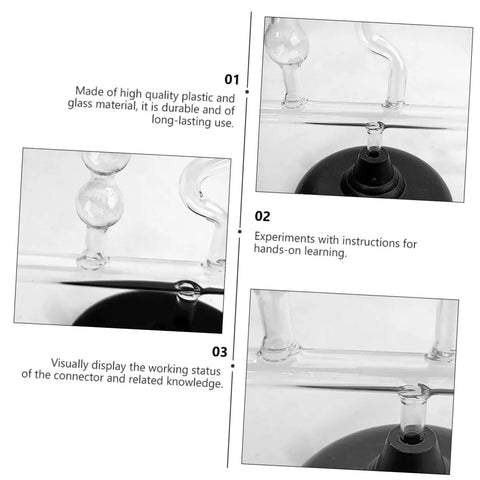 01
Made of high quality plastic and glass material, it is durable and of long-lasting use.

02
Experiments with instructions for hands-on learning.

03
Visually display the working status of the connector and related knowledge.