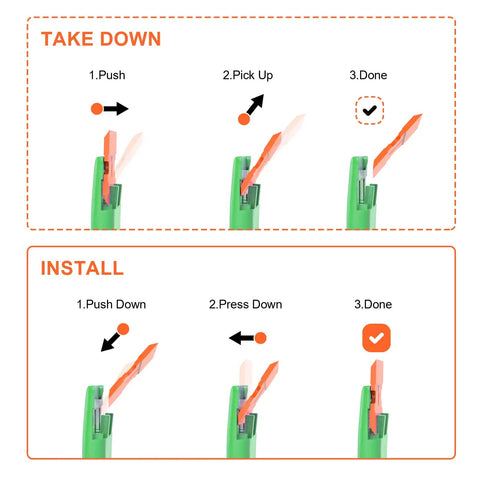 TAKE DOWN

1.Push

2.Pick Up

3.Done

INSTALL

1.Push Down

2.Press Down

3.Done