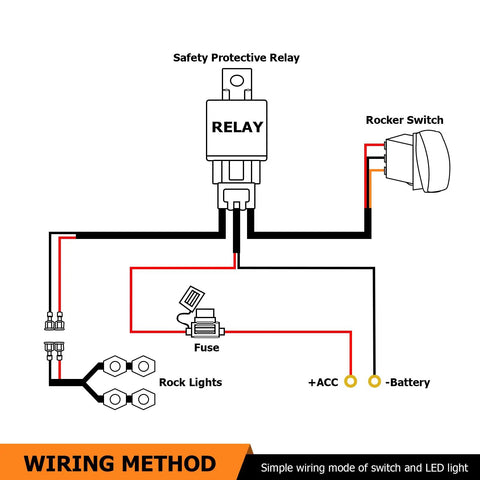 Safety Protective Relay

RELAY

Rocker Switch

Fuse

Rock Lights

+ACC

-Battery

WIRING METHOD

Simple wiring mode of switch and LED light