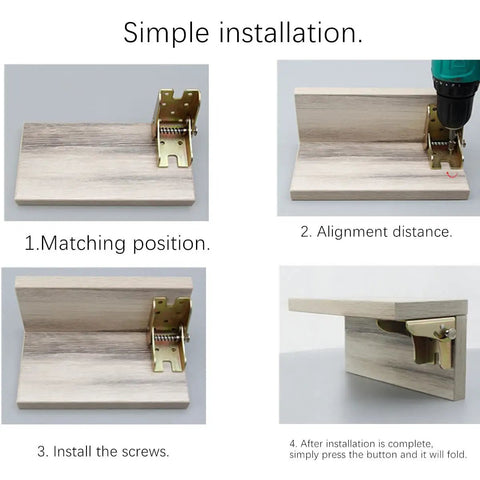 Simple installation.

1.Matching position.

2. Alignment distance.

3. Install the screws.

4. After installation is complete, simply press the button and it will fold.