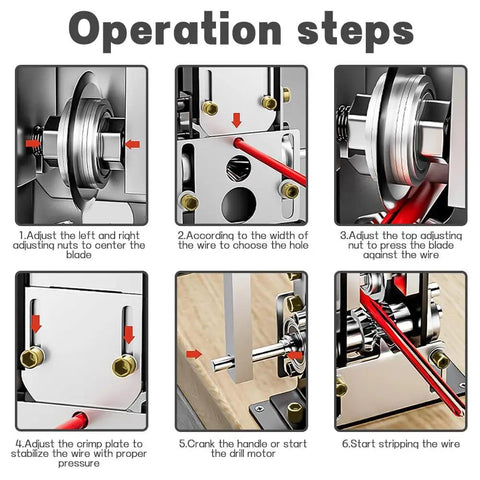 Operation steps

1.Adjust the left and right adjusting nuts to center the blade

2.According to the width of the wire to choose the hole

3.Adjust the top adjusting nut to press the blade against the wire

4.Adjust the crimp plate to stabilize the wire with proper pressure

5.Crank the handle or start the drill motor

6.Start stripping the wire