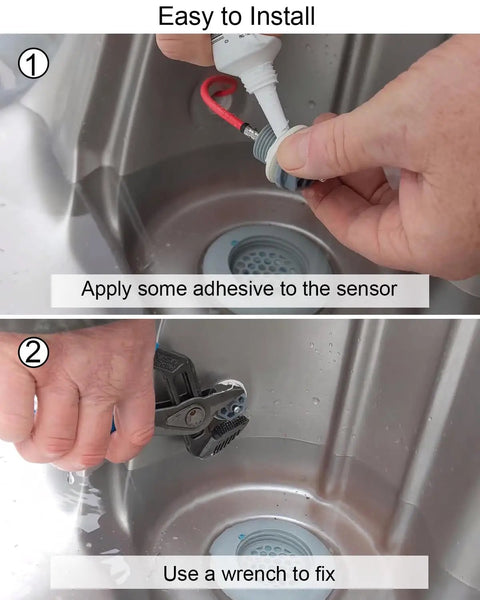 Easy to Install

1

Apply some adhesive to the sensor

2

Use a wrench to fix