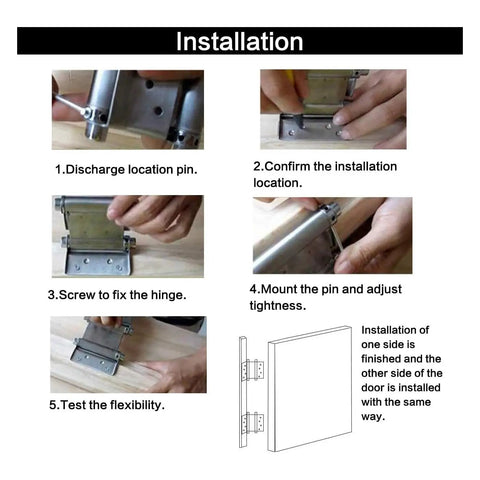 Installation

1.Discharge location pin.

2.Confirm the installation location.

3.Screw to fix the hinge.

4.Mount the pin and adjust tightness.

5.Test the flexibility.

Installation of one side is finished and the other side of the door is installed with the same way.