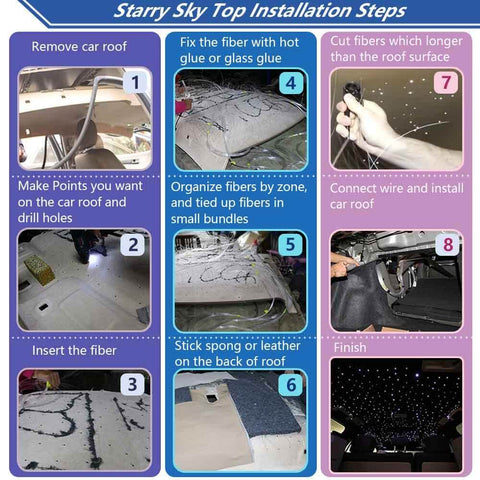 Starry Sky Top Installation Steps

Remove car roof

1

Make Points you want on the car roof and drill holes

2

Insert the fiber

3

Fix the fiber with hot glue or glass glue

4

Organize fibers by zone, and tied up fibers in small bundles

5

Stick spong or leather on the back of roof

6

Cut fibers which longer than the roof surface

7

Connect wire and install car roof

8

Finish