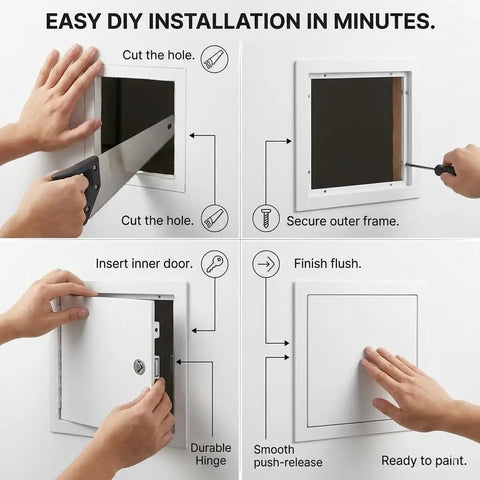 EASY DIY INSTALLATION IN MINUTES.

Cut the hole.

Cut the hole.

Secure outer frame.

Insert inner door.

Durable Hinge

Finish flush.

Smooth push-release

Ready to paint.