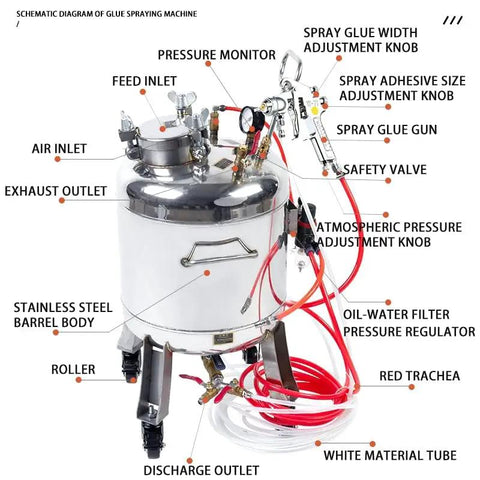 SCHEMATIC DIAGRAM OF GLUE SPRAYING MACHINE
/

///

SPRAY GLUE WIDTH ADJUSTMENT KNOB

PRESSURE MONITOR

FEED INLET

SPRAY ADHESIVE SIZE ADJUSTMENT KNOB

SPRAY GLUE GUN

AIR INLET

SAFETY VALVE

EXHAUST OUTLET

ATMOSPHERIC PRESSURE ADJUSTMENT KNOB

STAINLESS STEEL BARREL BODY

OIL-WATER FILTER PRESSURE REGULATOR

ROLLER

RED TRACHEA

WHITE MATERIAL TUBE

DISCHARGE OUTLET