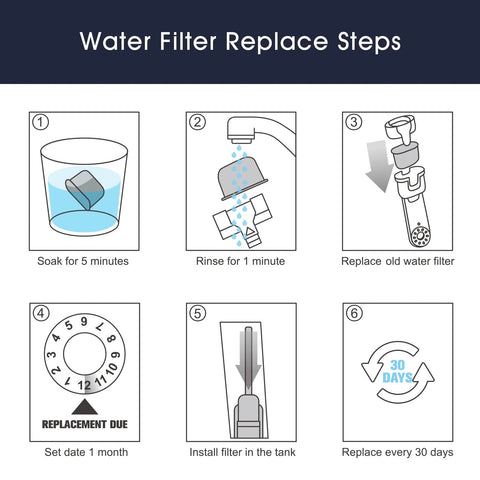 Water Filter Replace Steps

1
Soak for 5 minutes

2
Rinse for 1 minute

3
Replace old water filter

4
1 2 3 4 5 6 7 8 9 10 11 12
REPLACEMENT DUE
Set date 1 month

5
Install filter in the tank

6
30 DAYS
Replace every 30 days