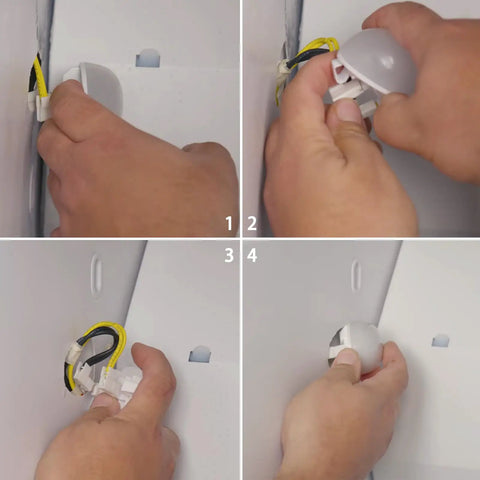 1
2
3
4