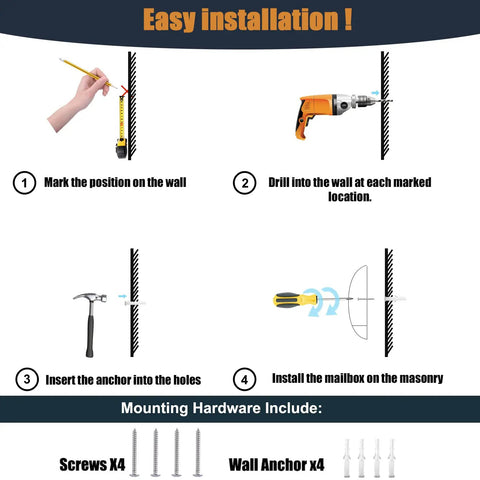 Easy installation !

1 Mark the position on the wall

2 Drill into the wall at each marked location.

3 Insert the anchor into the holes

4 Install the mailbox on the masonry

Mounting Hardware Include:

Screws X4

Wall Anchor x4