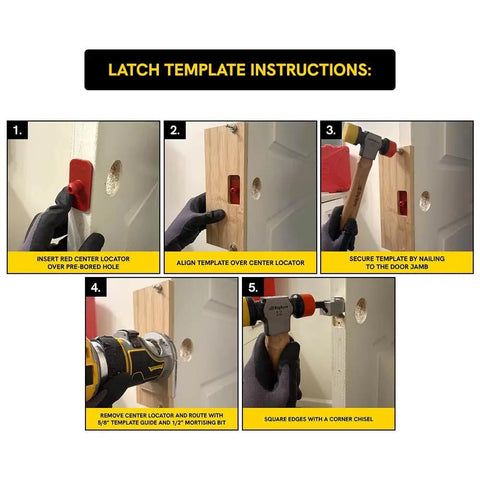 LATCH TEMPLATE INSTRUCTIONS:

1.
INSERT RED CENTER LOCATOR OVER PRE-BORED HOLE

2.
ALIGN TEMPLATE OVER CENTER LOCATOR

3.
SECURE TEMPLATE BY NAILING TO THE DOOR JAMB

4.
REMOVE CENTER LOCATOR AND ROUTE WITH 5/8" TEMPLATE GUIDE AND 1/2" MORTISING BIT

5.
SQUARE EDGES WITH A CORNER CHISEL