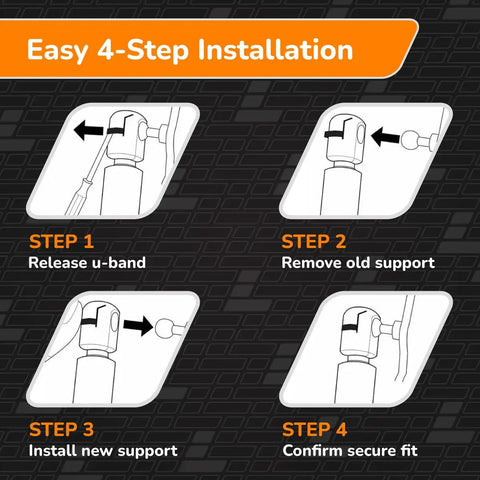 Easy 4-Step Installation

STEP 1
Release u-band

STEP 2
Remove old support

STEP 3
Install new support

STEP 4
Confirm secure fit