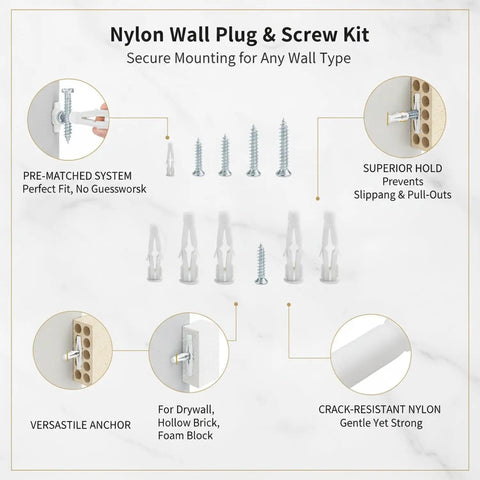 Nylon Wall Plug & Screw Kit
Secure Mounting for Any Wall Type

PRE-MATCHED SYSTEM
Perfect Fit, No Guessworsk

SUPERIOR HOLD
Prevents
Slippang & Pull-Outs

VERSASTILE ANCHOR

For Drywall,
Hollow Brick,
Foam Block

CRACK-RESISTANT NYLON
Gentle Yet Strong