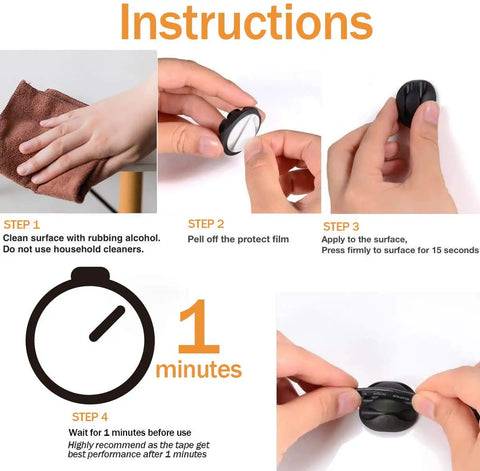 Instructions

STEP 1
Clean surface with rubbing alcohol.
Do not use household cleaners.

STEP 2
Pell off the protect film

STEP 3
Apply to the surface,
Press firmly to surface for 15 seconds

1
minutes

STEP 4
Wait for 1 minutes before use
Highly recommend as the tape get best performance after 1 minutes