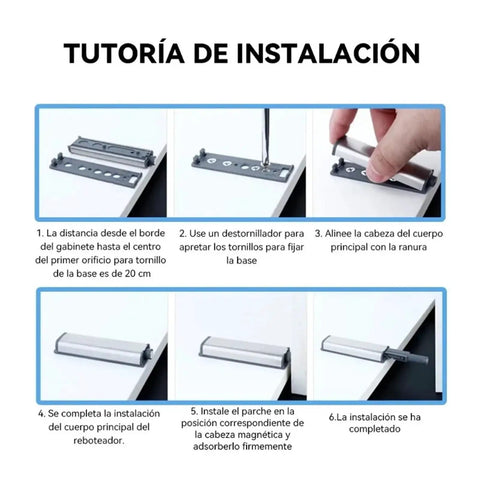 TUTORÍA DE INSTALACIÓN

1. La distancia desde el borde del gabinete hasta el centro del primer orificio para tornillo de la base es de 20 cm

2. Use un destornillador para apretar los tornillos para fijar la base

3. Alinee la cabeza del cuerpo principal con la ranura

4. Se completa la instalación del cuerpo principal del reboteador.

5. Instale el parche en la posición correspondiente de la cabeza magnética y adsorberlo firmemente

6.La instalación se ha completado