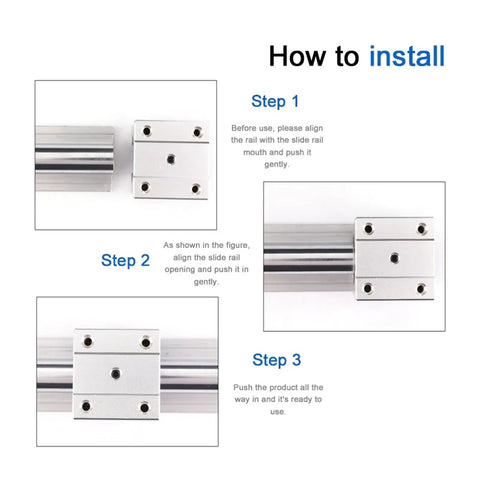 How to install

Step 1

Before use, please align the rail with the slide rail mouth and push it gently.

Step 2

As shown in the figure, align the slide rail opening and push it in gently.

Step 3

Push the product all the way in and it's ready to use.