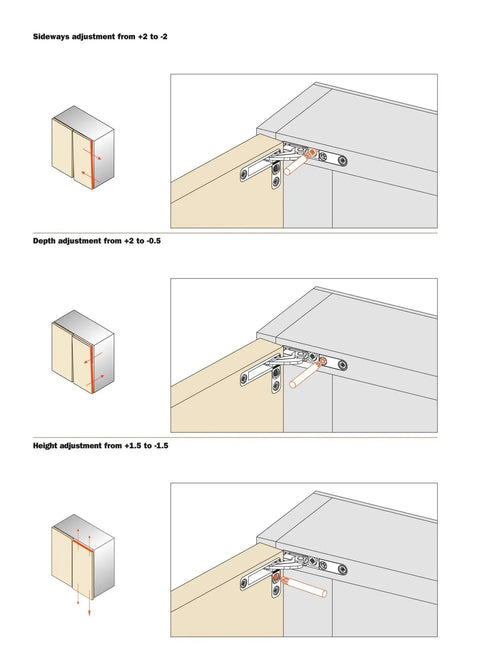 Sideways adjustment from +2 to -2

Depth adjustment from +2 to -0.5

Height adjustment from +1.5 to -1.5