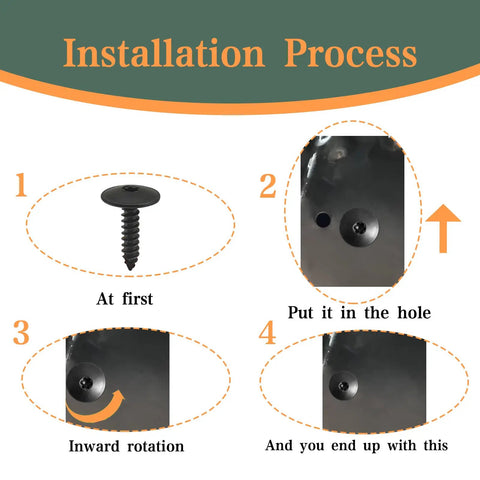 Installation Process

1

At first

2

Put it in the hole

3

Inward rotation

4

And you end up with this