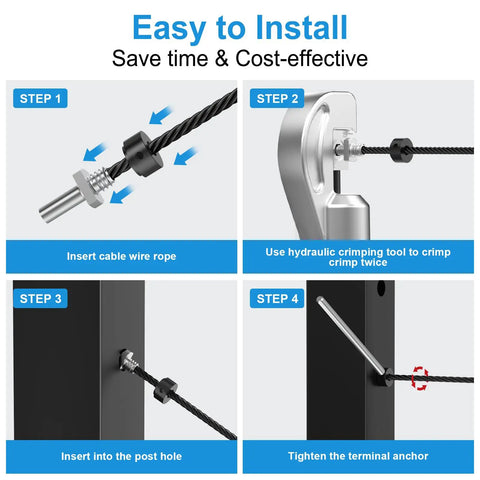 Easy to Install
Save time & Cost-effective

STEP 1

Insert cable wire rope

STEP 2

Use hydraulic crimping tool to crimp crimp twice

STEP 3

Insert into the post hole

STEP 4

Tighten the terminal anchor